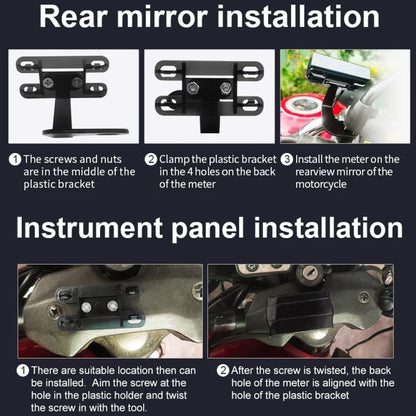 Rear mirror installation

① The screws and nuts are in the middle of the plastic bracket

② Clamp the plastic bracket in the 4 holes on the back of the meter

③ Install the meter on the rearview mirror of the motorcycle

Instrument panel installation

① There are suitable location then can be installed. Aim the screw at the hole in the plastic holder and twist the screw in with the tool.

② After the screw is twisted, the back hole of the meter is aligned with the hole of the plastic bracket